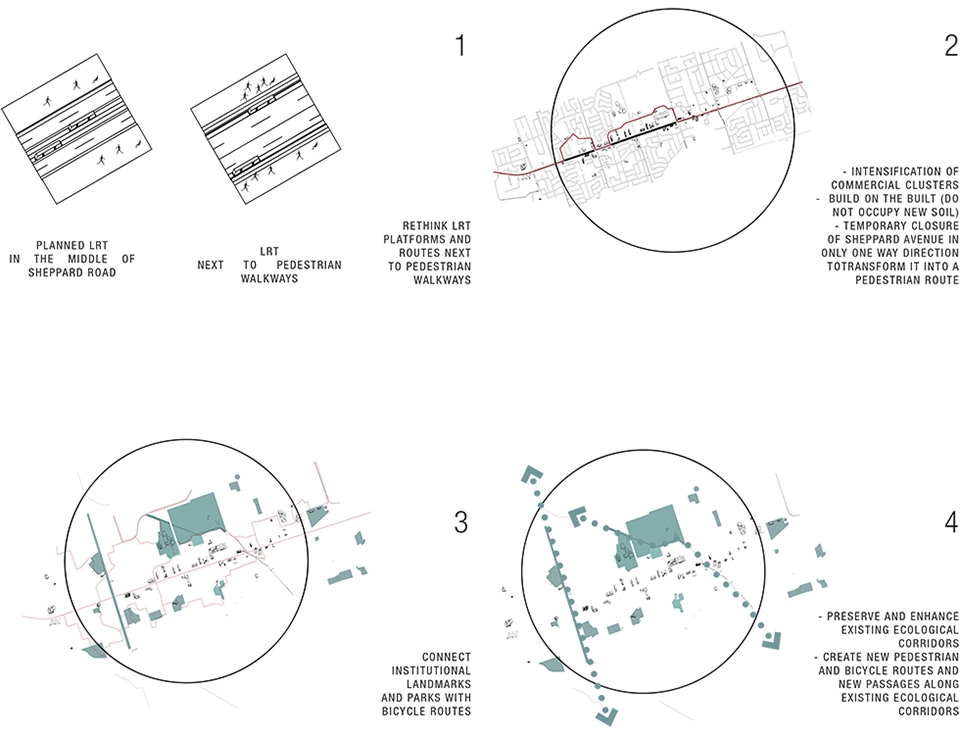 1

PLANNED LRT IN THE MIDDLE OF SHEPPARD ROAD

LRT NEXT TO PEDESTRIAN WALKWAYS

RETHINK LRT PLATFORMS AND ROUTES NEXT TO PEDESTRIAN WALKWAYS

2

- INTENSIFICATION OF COMMERCIAL CLUSTERS
- BUILD ON THE BUILT (DO NOT OCCUPY NEW SOIL)
- TEMPORARY CLOSURE OF SHEPPARD AVENUE IN ONLY ONE WAY DIRECTION TOTRANSFORM IT INTO A PEDESTRIAN ROUTE

3

CONNECT INSTITUTIONAL LANDMARKS AND PARKS WITH BICYCLE ROUTES

4

- PRESERVE AND ENHANCE EXISTING ECOLOGICAL CORRIDORS
- CREATE NEW PEDESTRIAN AND BICYCLE ROUTES AND NEW PASSAGES ALONG EXISTING ECOLOGICAL CORRIDORS